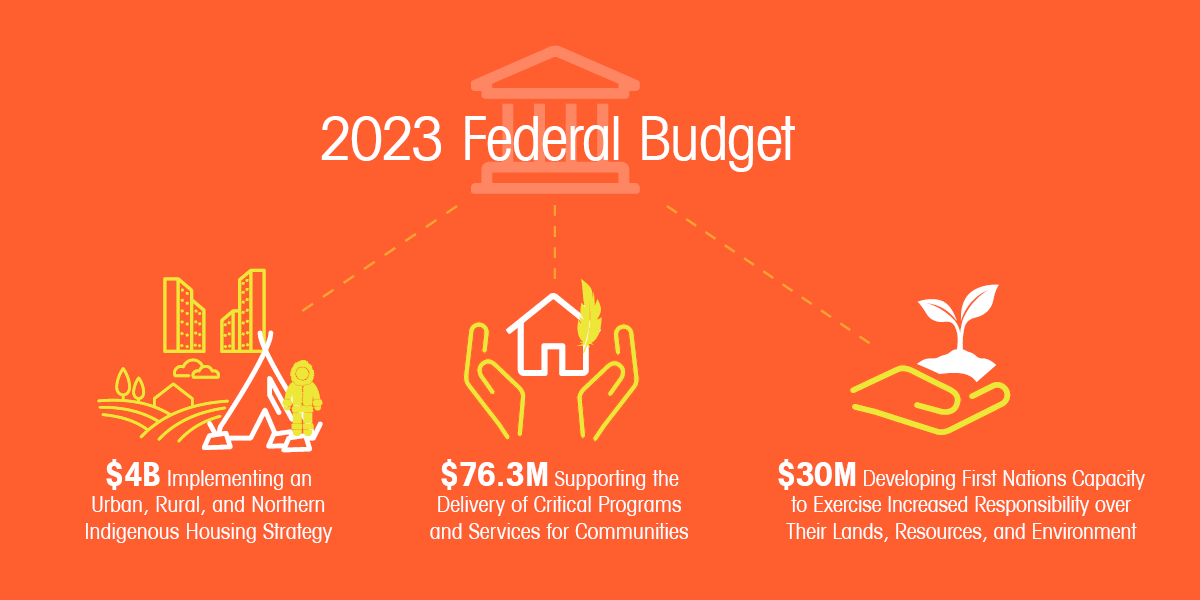 2023 Federal Budget

$4B Implementing an Urban, Rural, and Northern Indigenous Housing Strategy

$76.3M Supporting the Delivery of Critical Programs and Services for Communities

$30M Developing First Nations Capacity to Exercise Increased Responsibility over Their Lands, Resources, and Environment